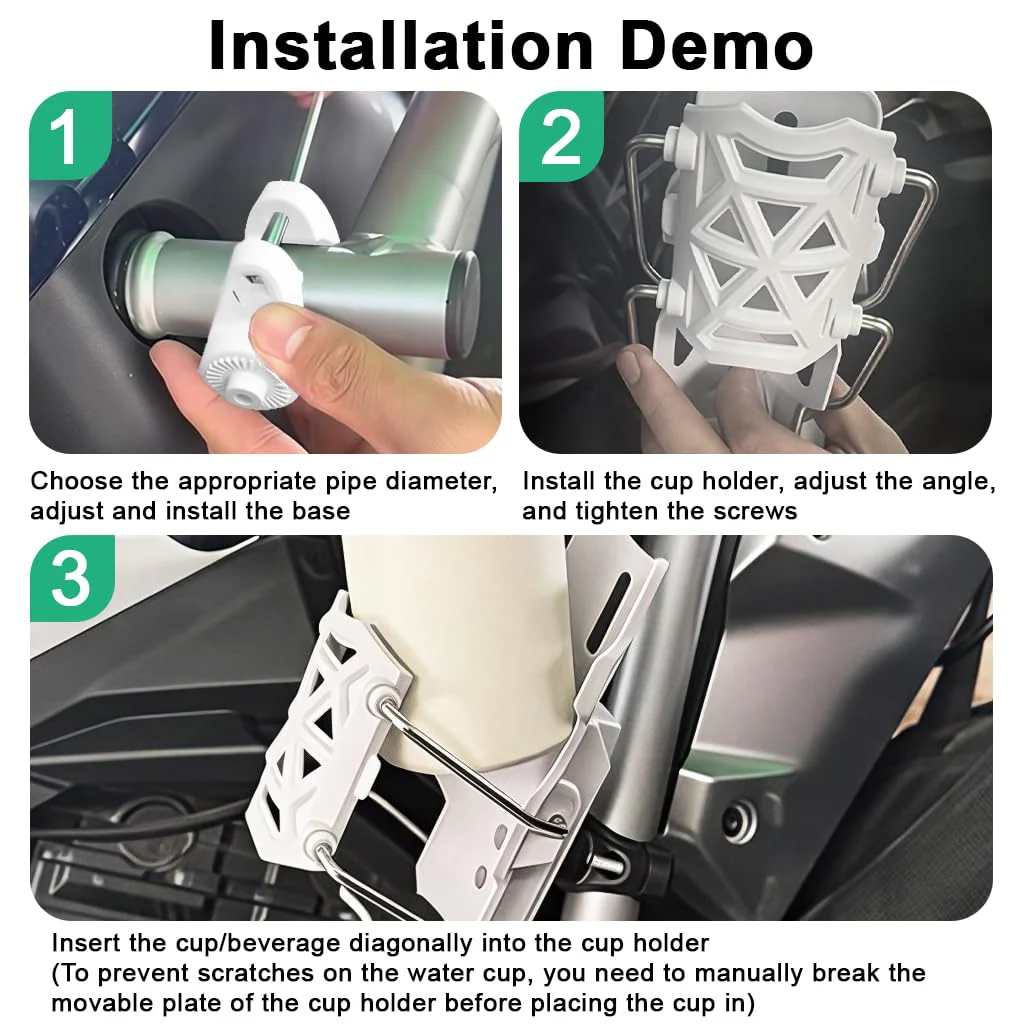 Installation Demo

1

Choose the appropriate pipe diameter, adjust and install the base

2

Install the cup holder, adjust the angle, and tighten the screws

3

Insert the cup/beverage diagonally into the cup holder
(To prevent scratches on the water cup, you need to manually break the movable plate of the cup holder before placing the cup in)